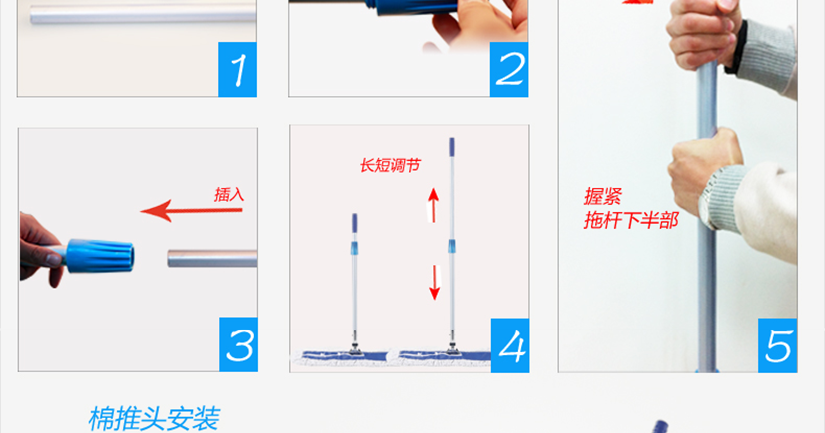 1

2

插入

3

长短调节

4

握紧
拖杆下半部

5

棉推头安装